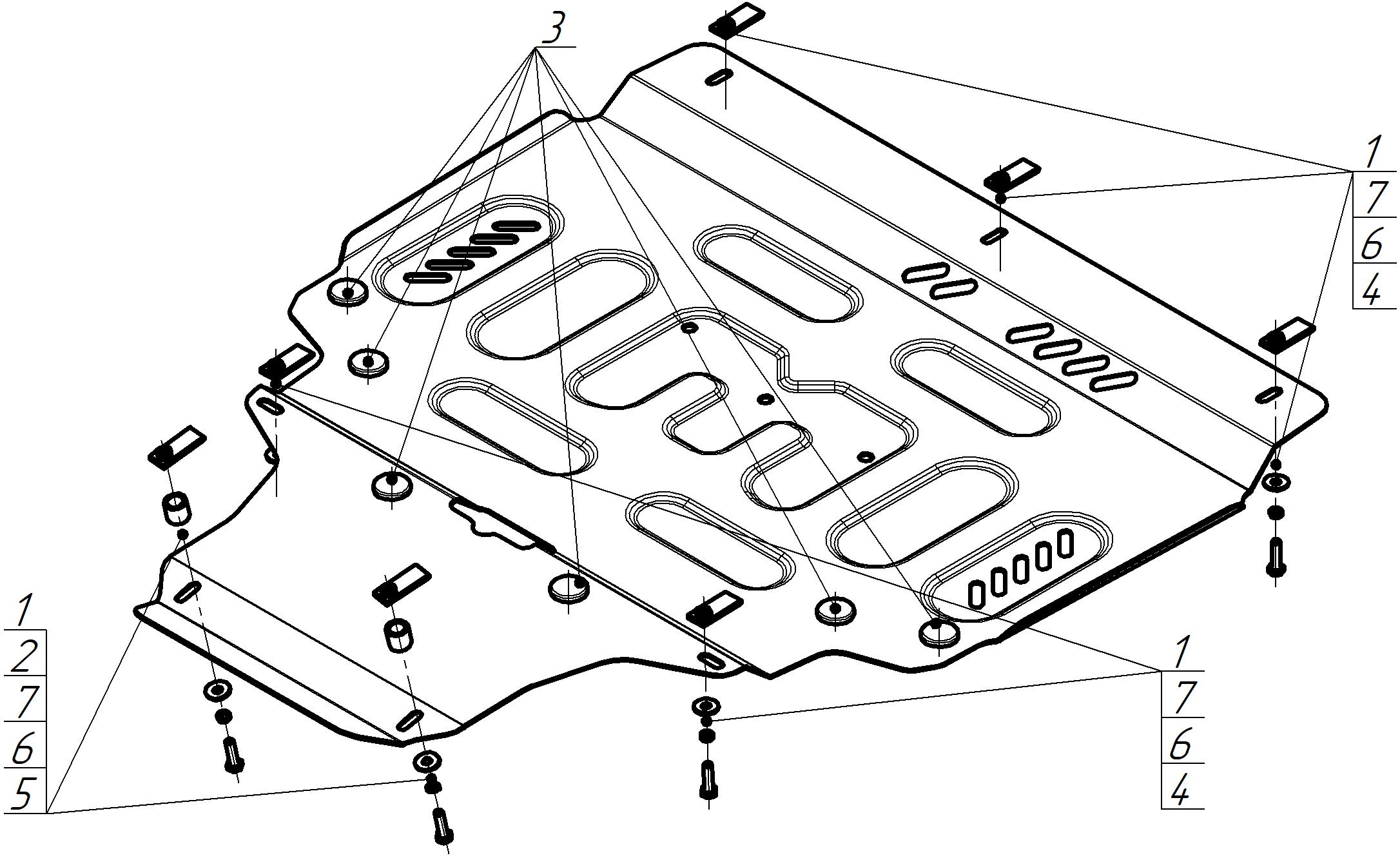 3

1
7
6
4

1
2
7
6
5

1
7
6
4