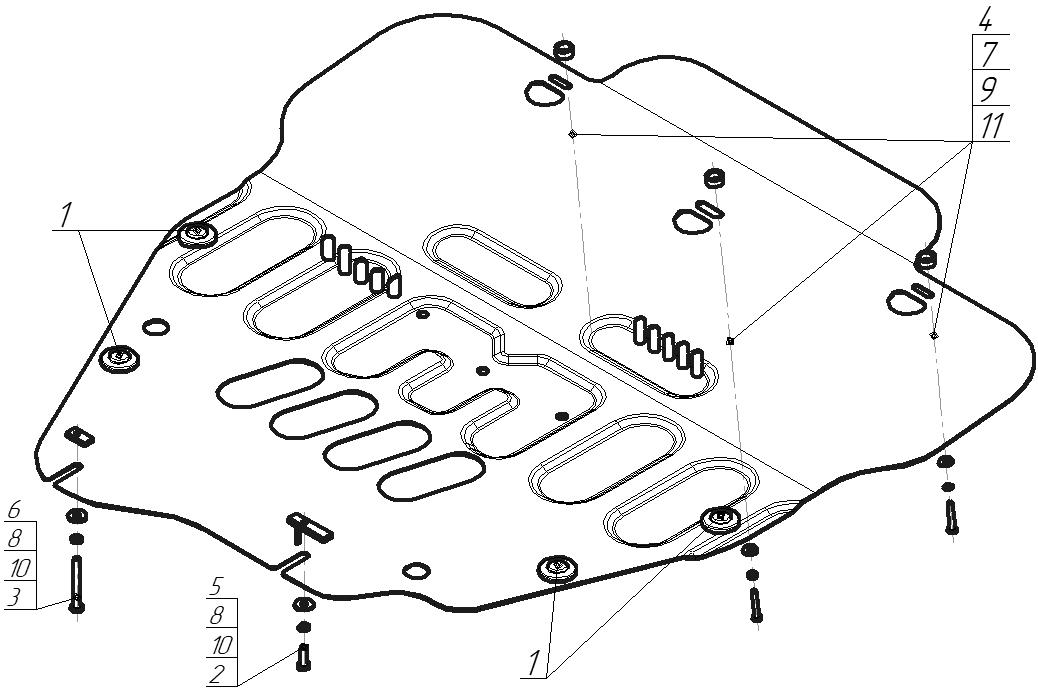 4
7
9
11
1
6
8
10
3
5
8
10
2
1