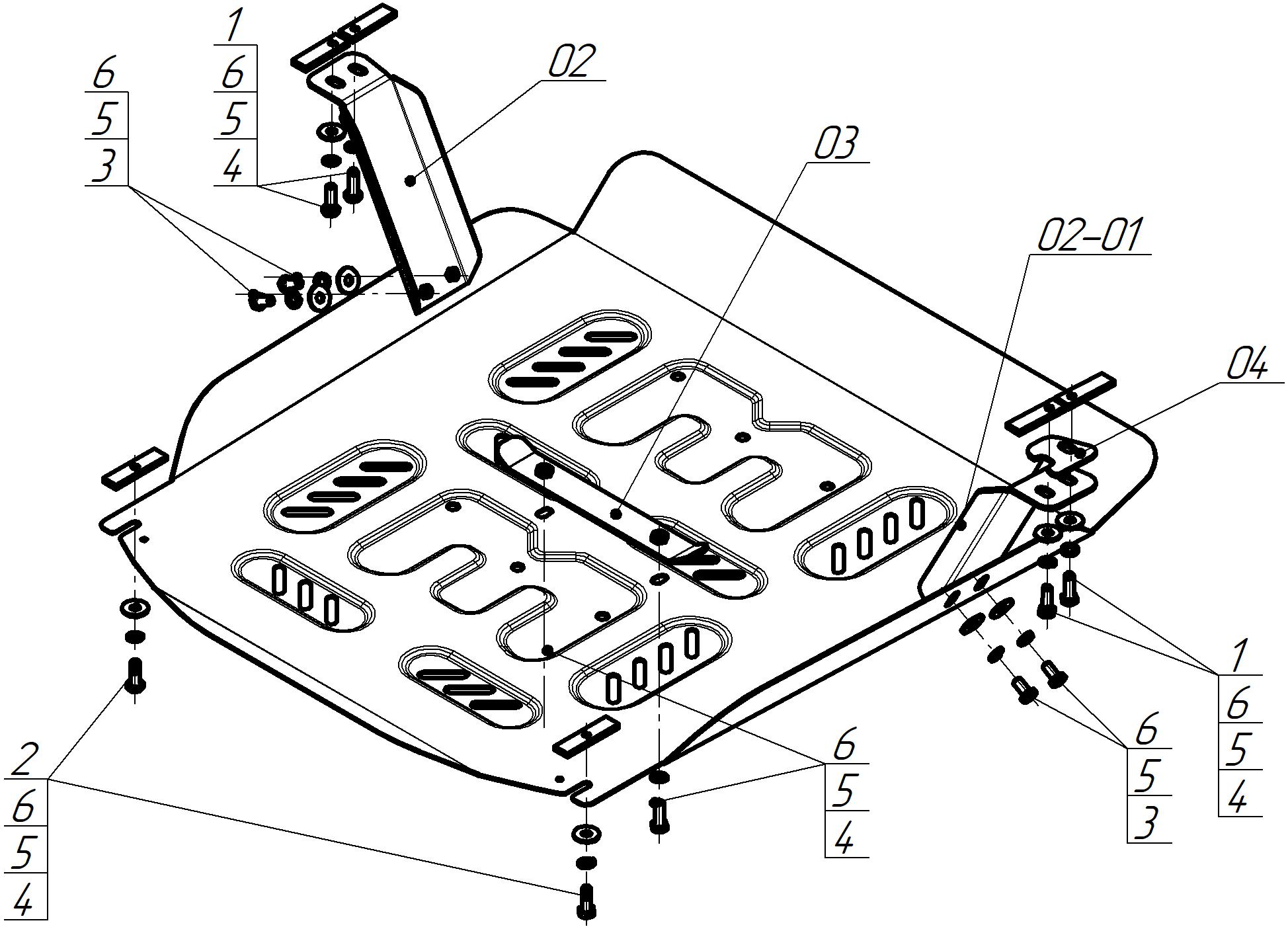 6
5
3

1
6
5
4

02

03

02-01

04

1
6
5
4

6
5
3

6
5
4

2
6
5
4