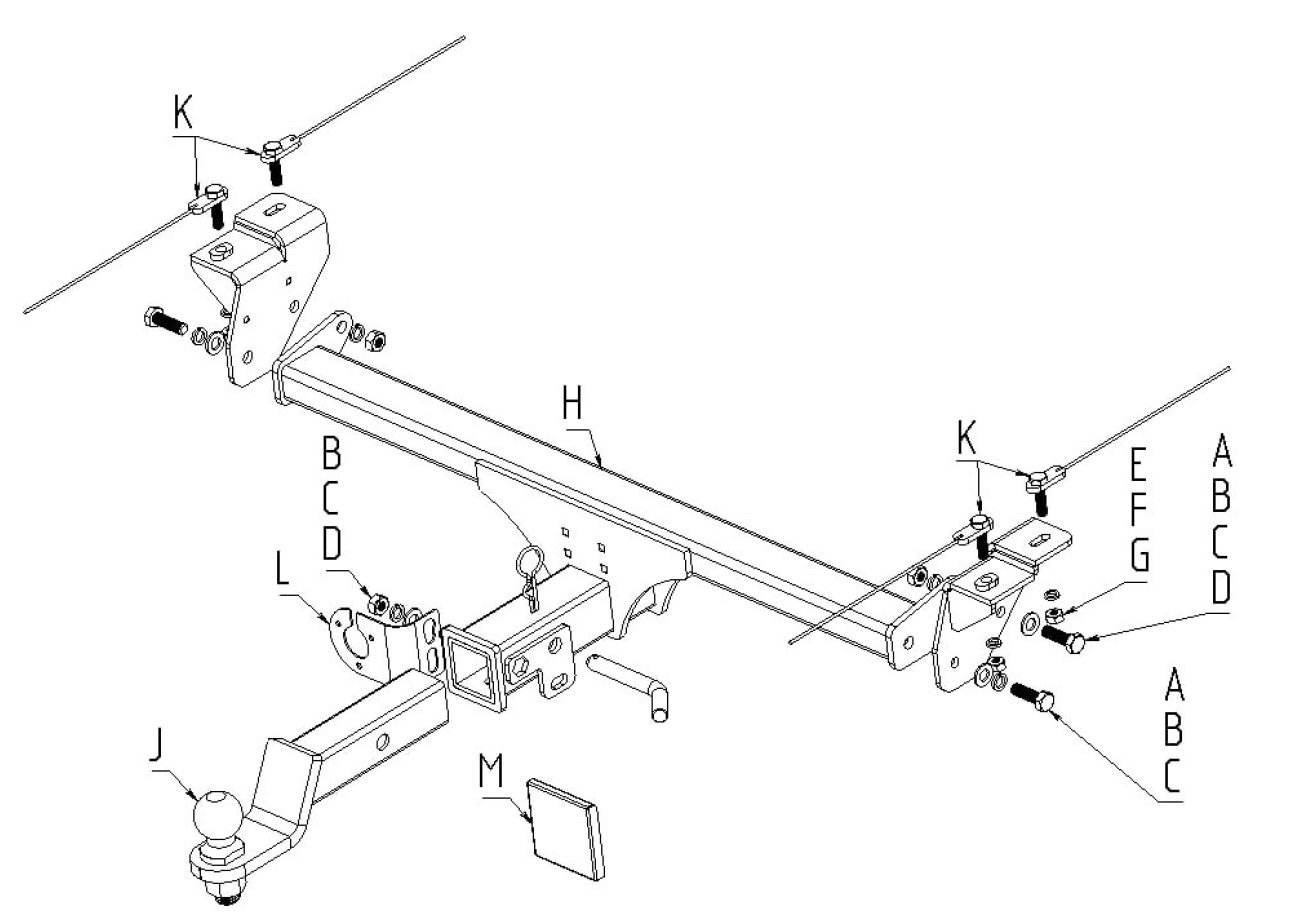 K
H
B
C
D
L
K
E
F
G
A
B
C
D
A
B
C
J
M