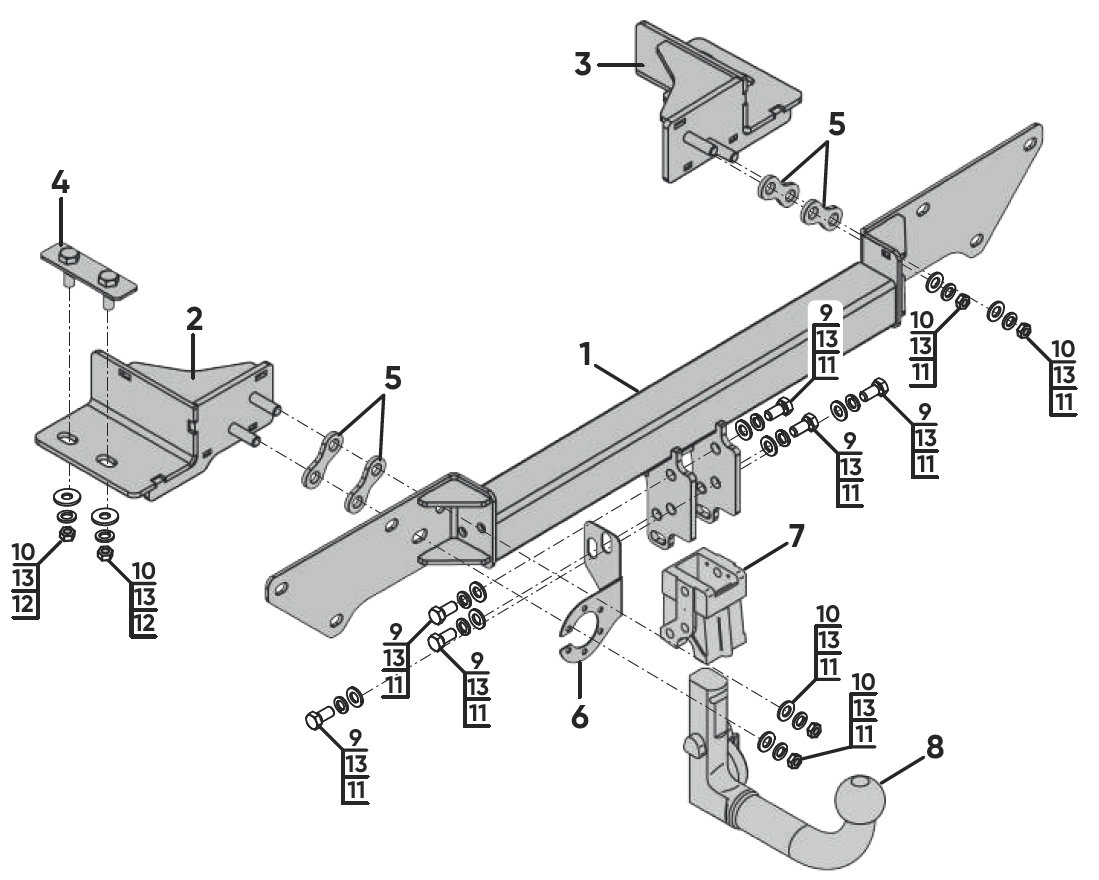 3
5
4
2
5
1
9
13
11
10
13
11
10
13
11
9
13
11
9
13
11
10
13
12
10
13
12
7
9
13
11
9
13
11
6
10
13
11
10
13
11
9
13
11
8