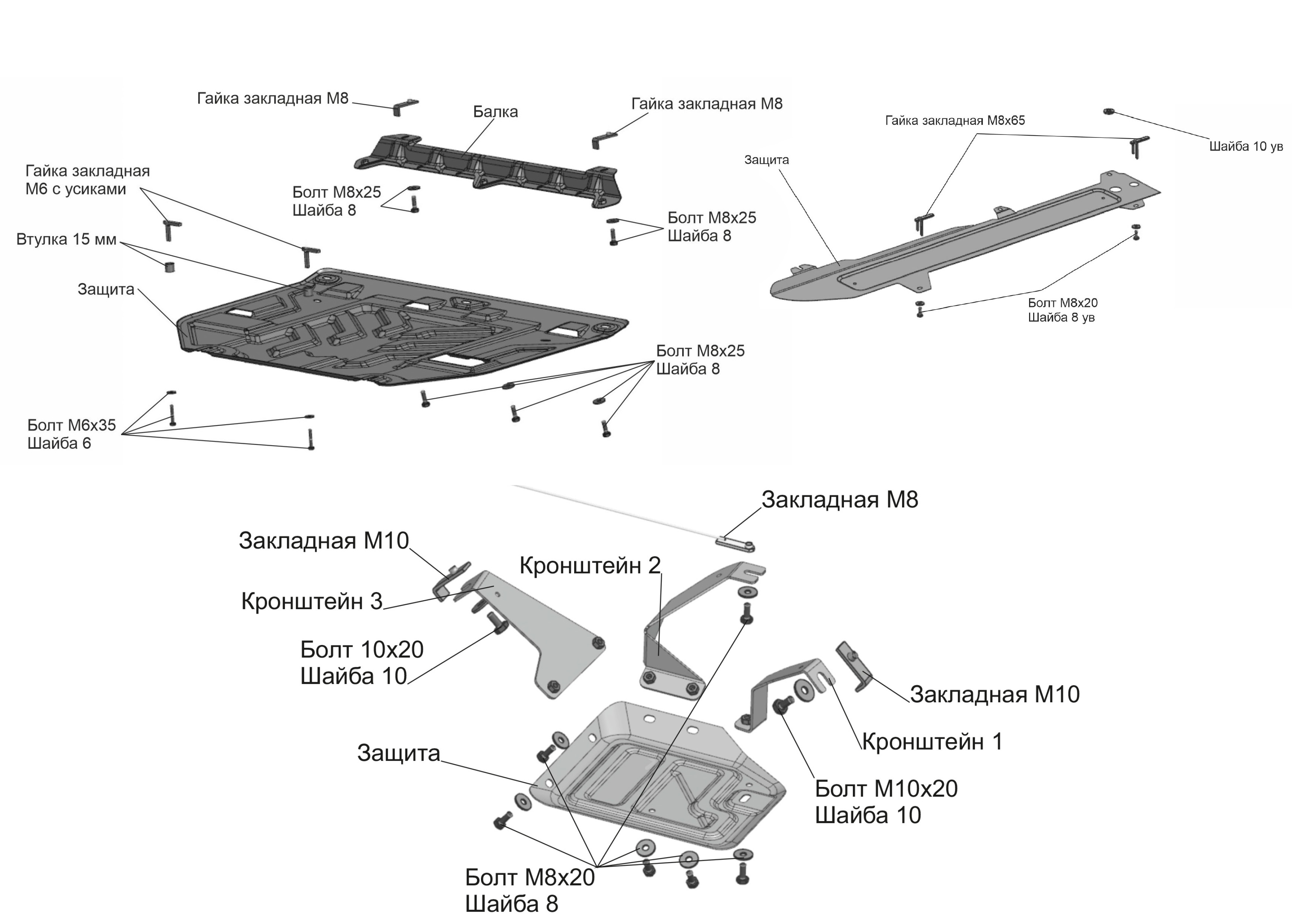 Гайка закладная М8

Балка

Гайка закладная М8

Гайка закладная М6 с усиками

Болт М8х25
Шайба 8

Болт М8х25
Шайба 8

Втулка 15 мм

Защита

Болт М8х25
Шайба 8

Болт М6х35
Шайба 6

Гайка закладная М8х65

Шайба 10 ув

Защита

Болт М8х20
Шайба 8 ув

Закладная М8

Закладная М10

Кронштейн 2

Кронштейн 3

Болт 10х20
Шайба 10

Закладная М10

Кронштейн 1

Защита

Болт М10х20
Шайба 10

Болт М8х20
Шайба 8