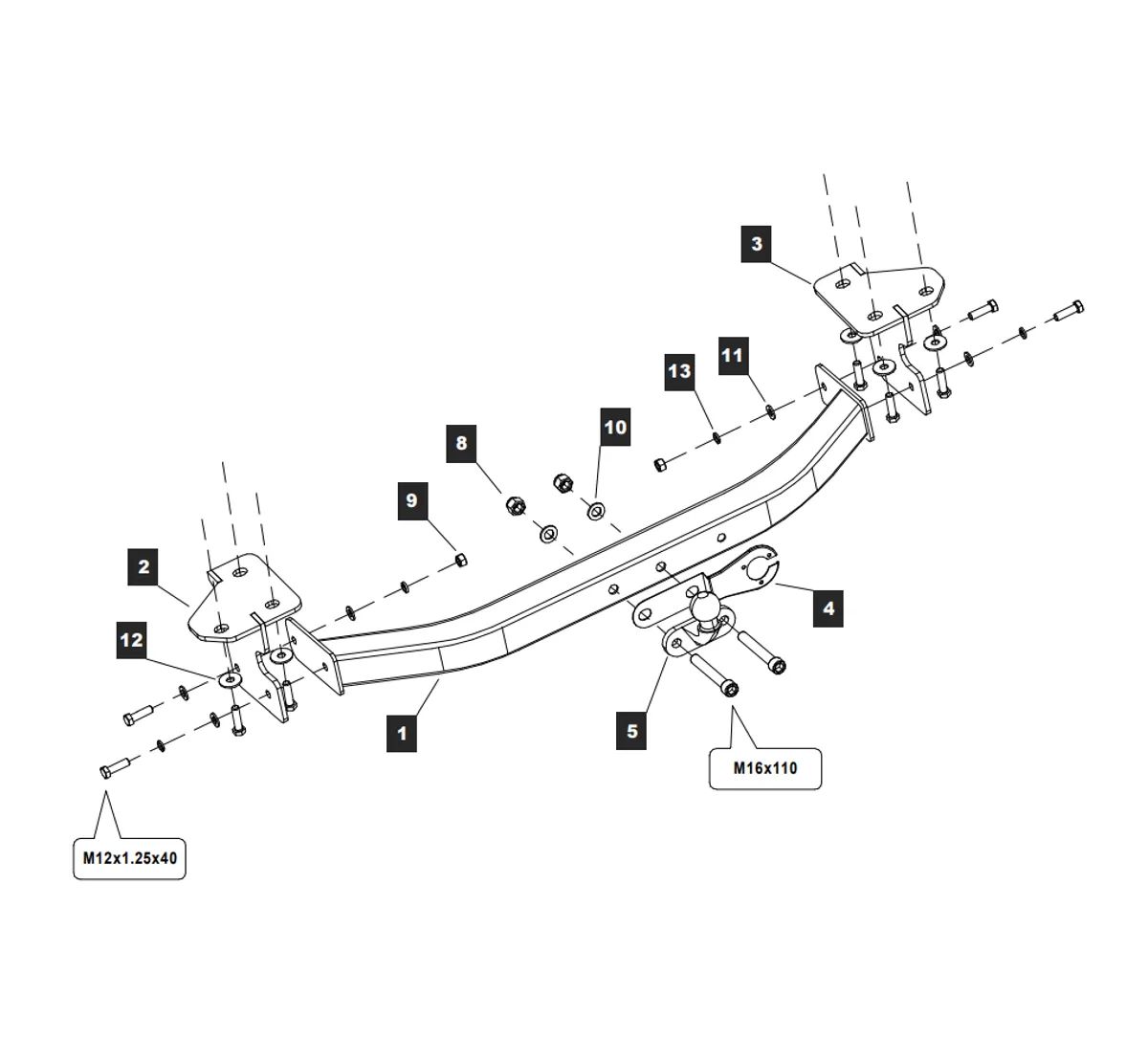 3
13
11
8
10
9
2
12
4
1
5
M16x110
M12x1.25x40