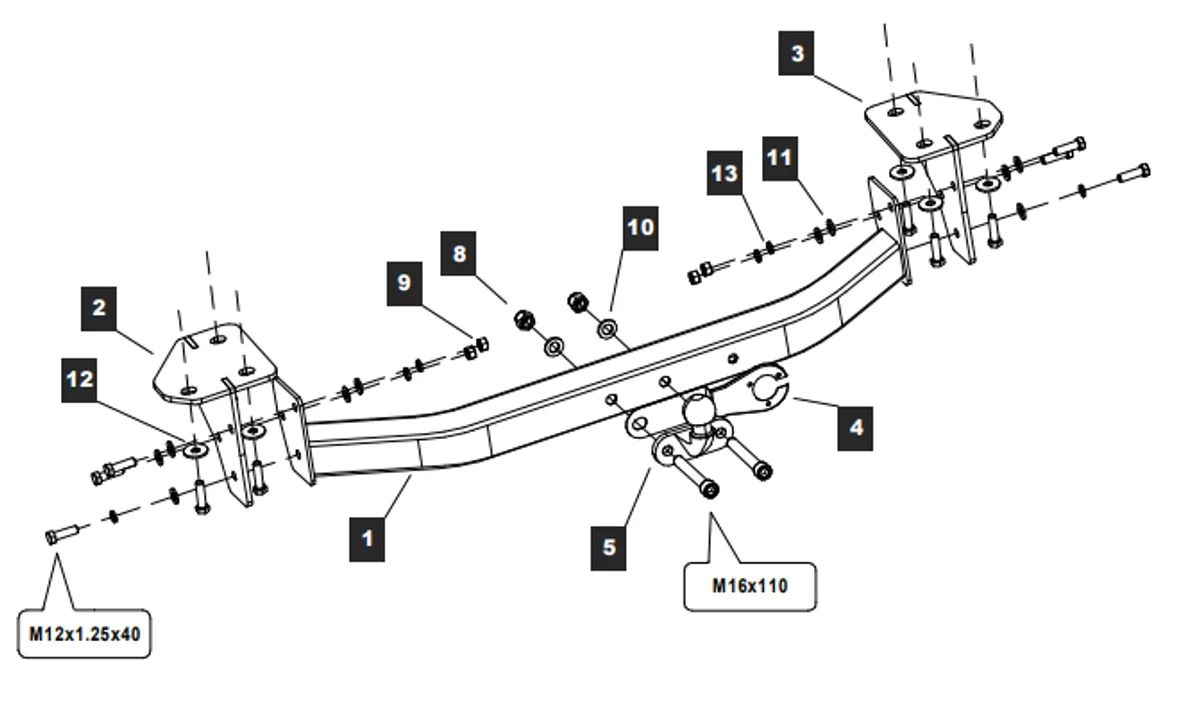 3
13
11
10
8
9
2
12
4
1
5
M16x110
M12x1.25x40